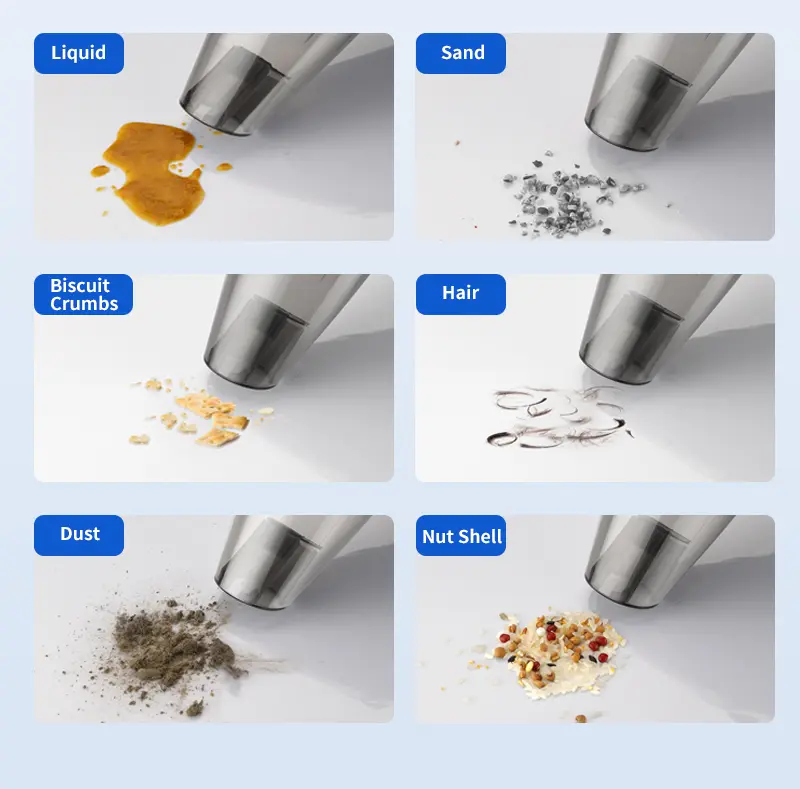 Liquid

Sand

Biscuit Crumbs

Hair

Dust

Nut Shell