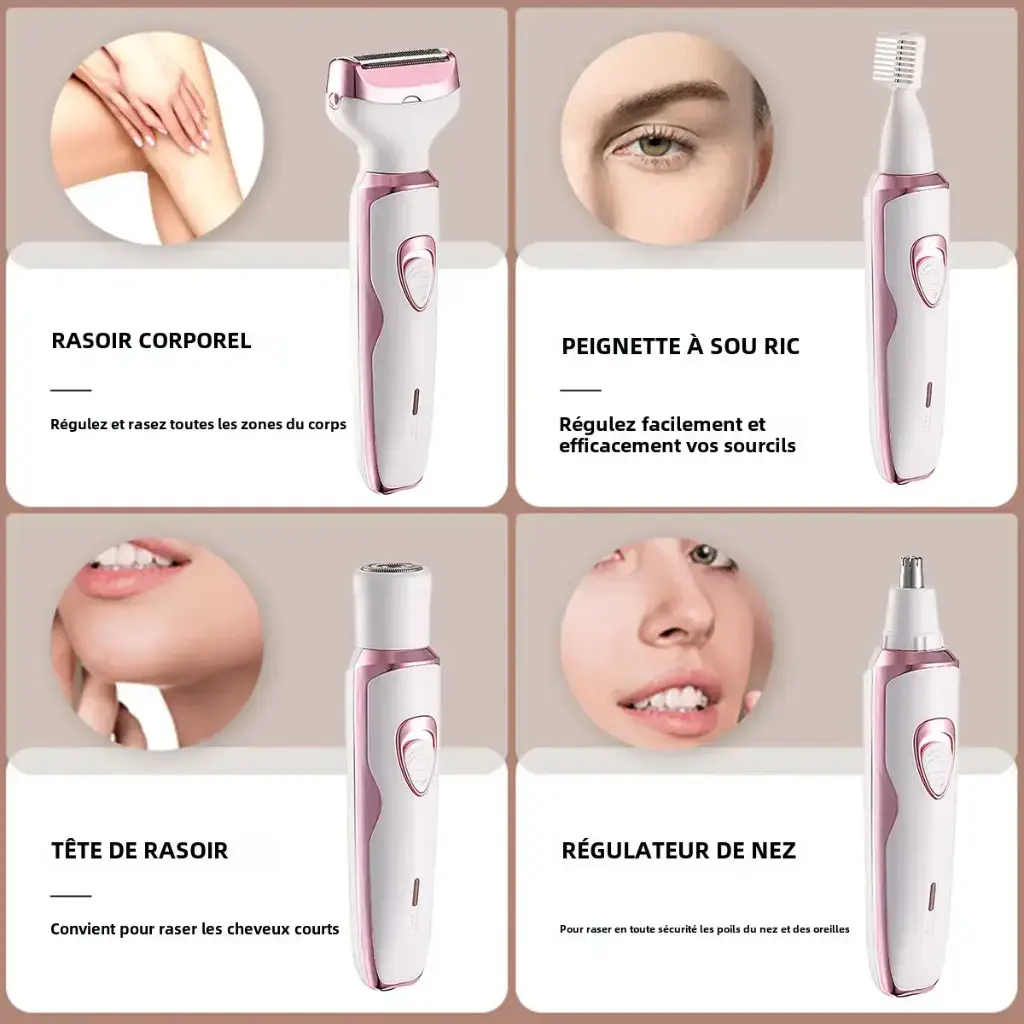 RASOIR CORPOREL

Régulez et rasez toutes les zones du corps

PEIGNETTE À SOU RIC

Régulez facilement et efficacement vos sourcils

TÊTE DE RASOIR

Convient pour raser les cheveux courts

RÉGULATEUR DE NEZ

Pour raser en toute sécurité les poils du nez et des oreilles