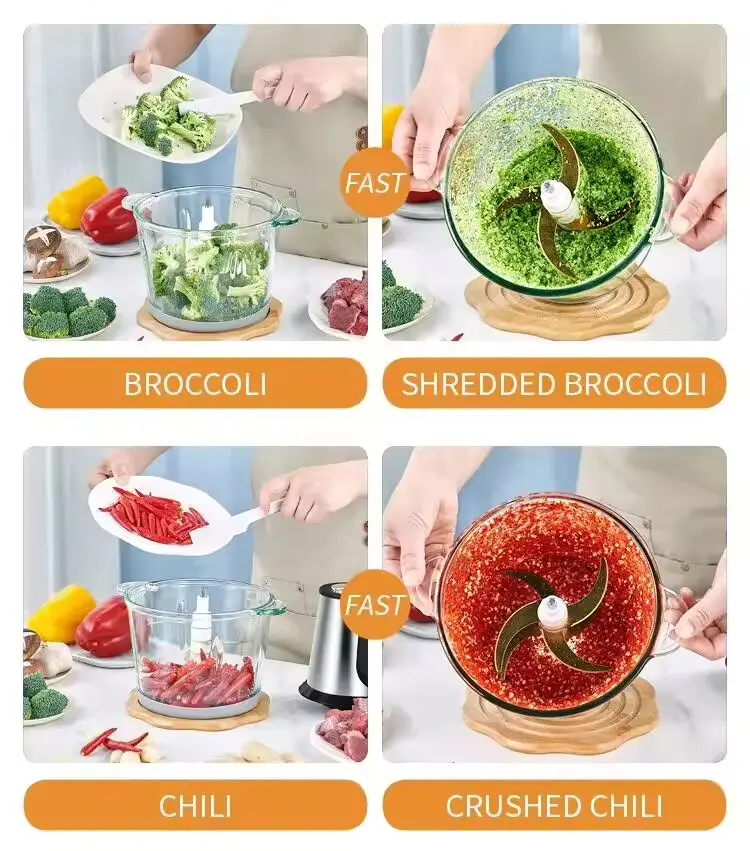 FAST

BROCCOLI

SHREDDED BROCCOLI

FAST

CHILI

CRUSHED CHILI